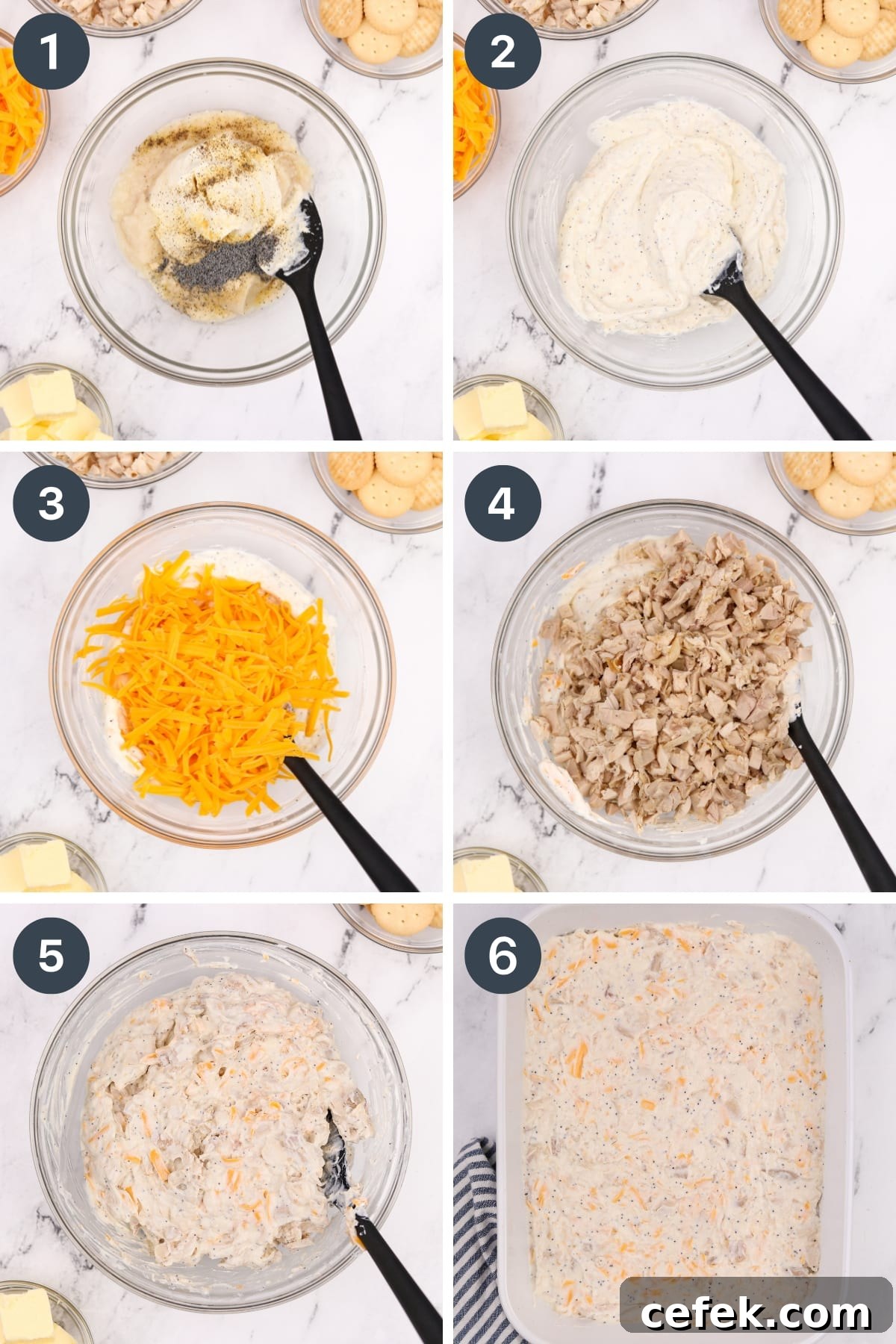 1

2

3

4

5

6

cefek.com