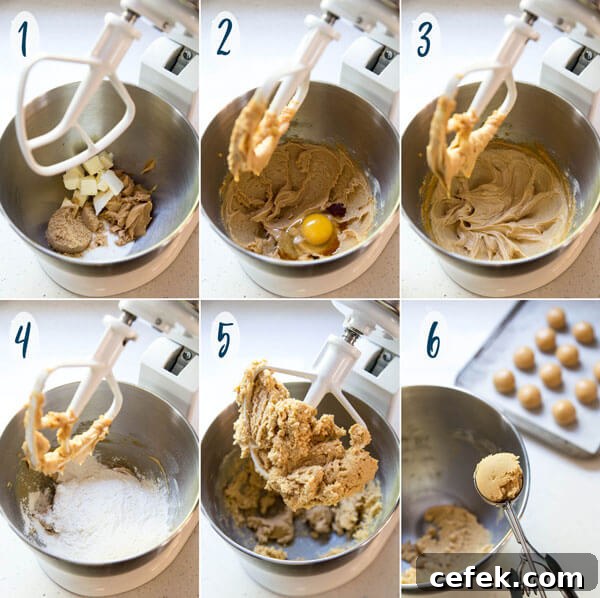 1

2

3

4

5

6

cefek.com