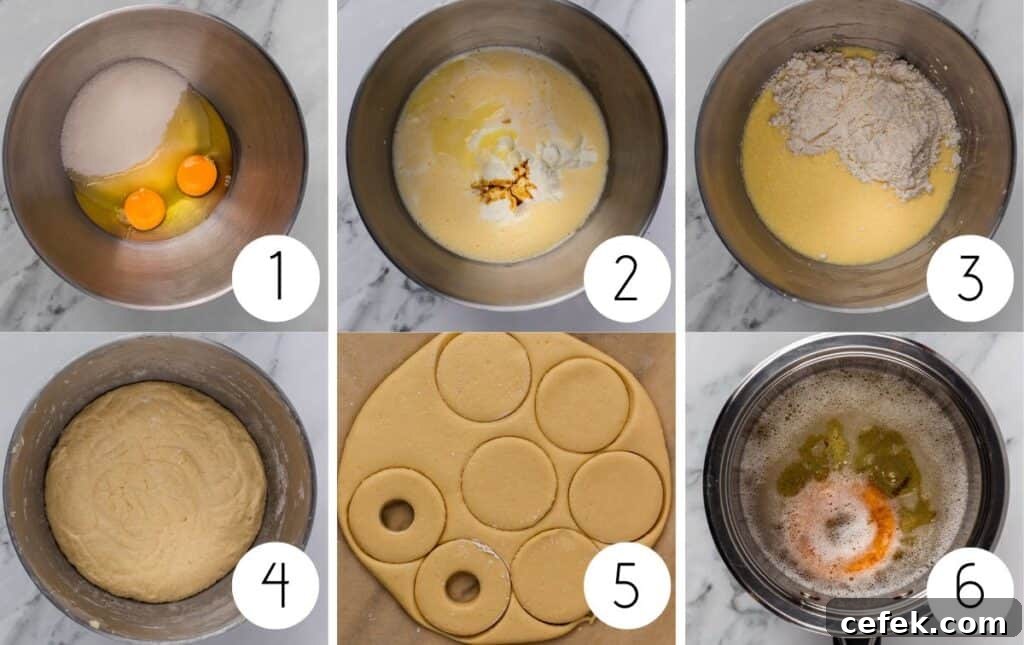 1
2
3
4
5
6
cefek.com